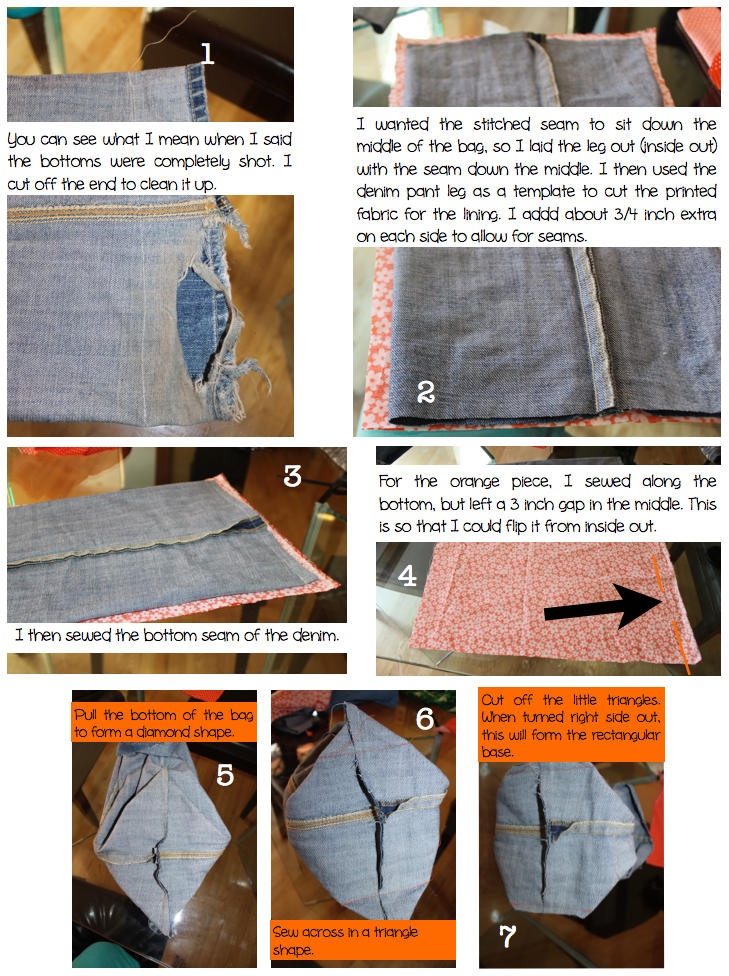 1

You can see what I mean when I said the bottoms were completely shot. I cut off the end to clean it up.

I wanted the stitched seam to sit down the middle of the bag, so I laid the leg out (inside out) with the seam down the middle. I then used the denim pant leg as a template to cut the printed fabric for the lining. I addd about 3/4 inch extra on each side to allow for seams.

2

3

I then sewed the bottom seam of the denim.

For the orange piece, I sewed along the bottom, but left a 3 inch gap in the middle. This is so that I could flip it from inside out.

4

Pull the bottom of the bag to form a diamond shape.

5

6

Sew across in a triangle shape.

Cut off the little triangles. When turned right side out, this will form the rectangular base.

7